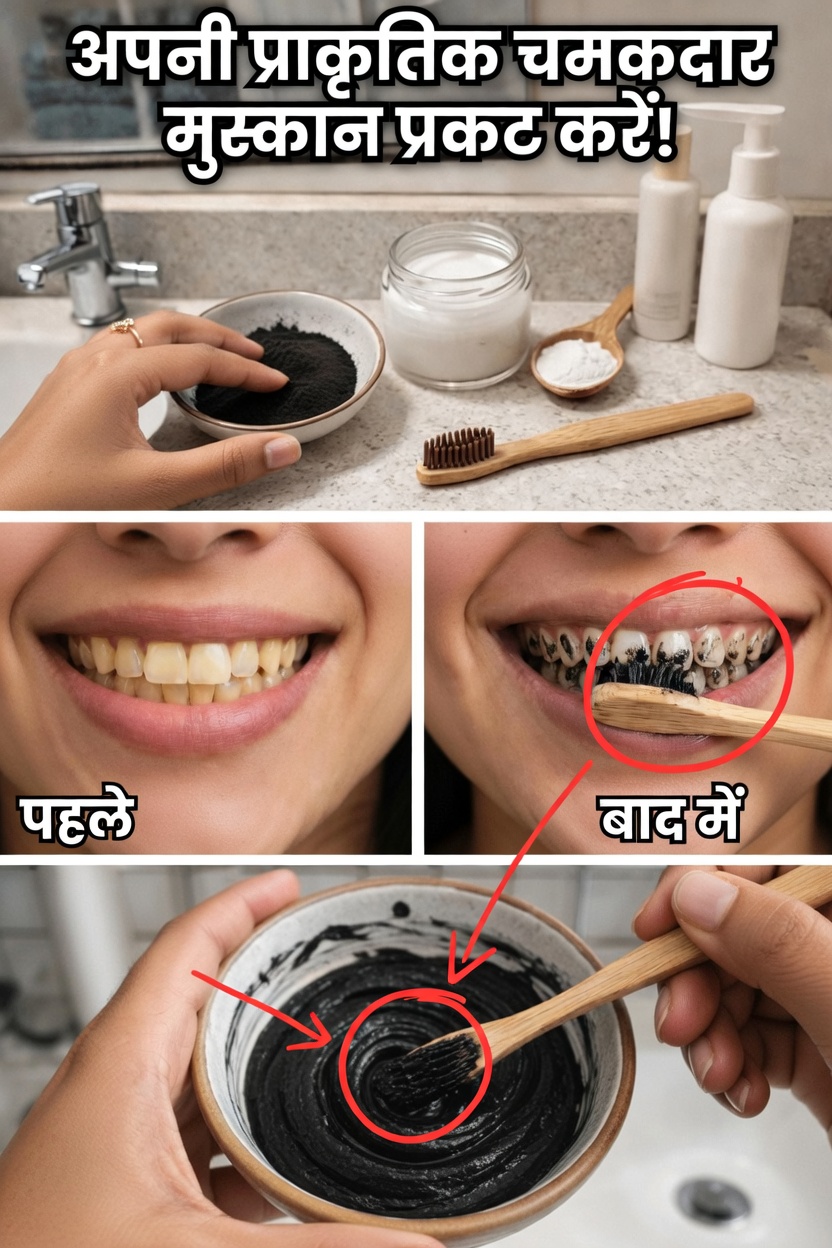 अपनी प्राकृतिक चमकदार मुस्कान प्रकट करें!

पहले

बाद में