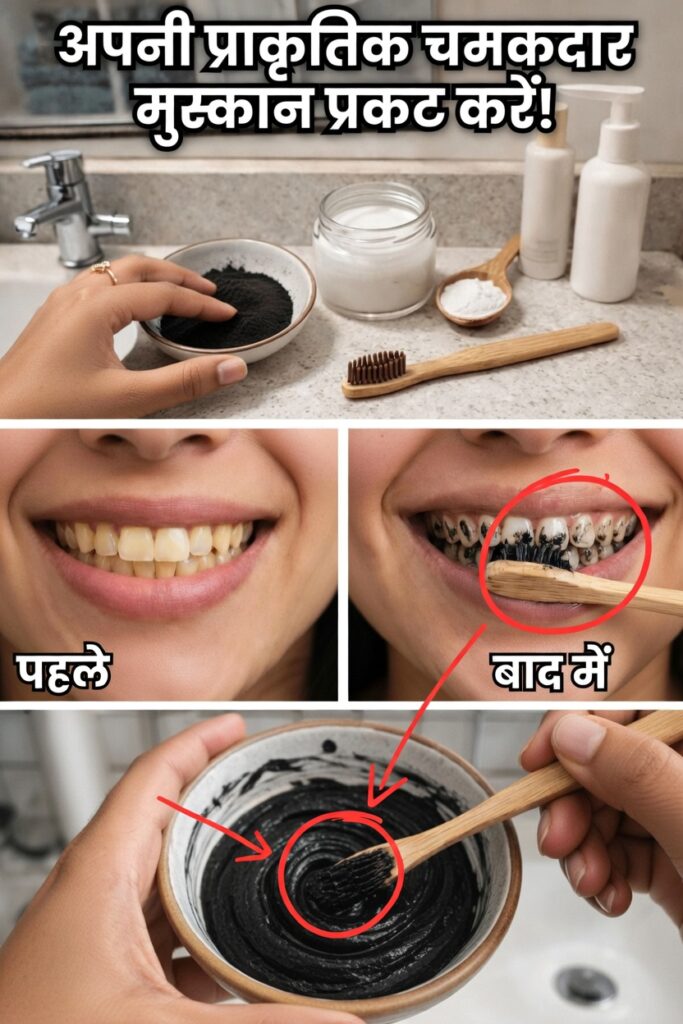 अपनी प्राकृतिक चमकदार मुस्कान प्रकट करें!

पहले

बाद में