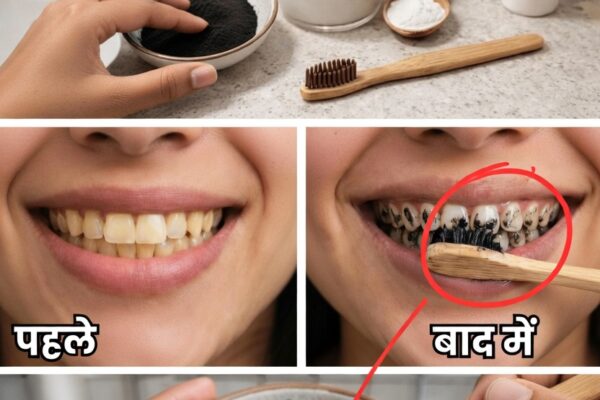 पहले

बाद में