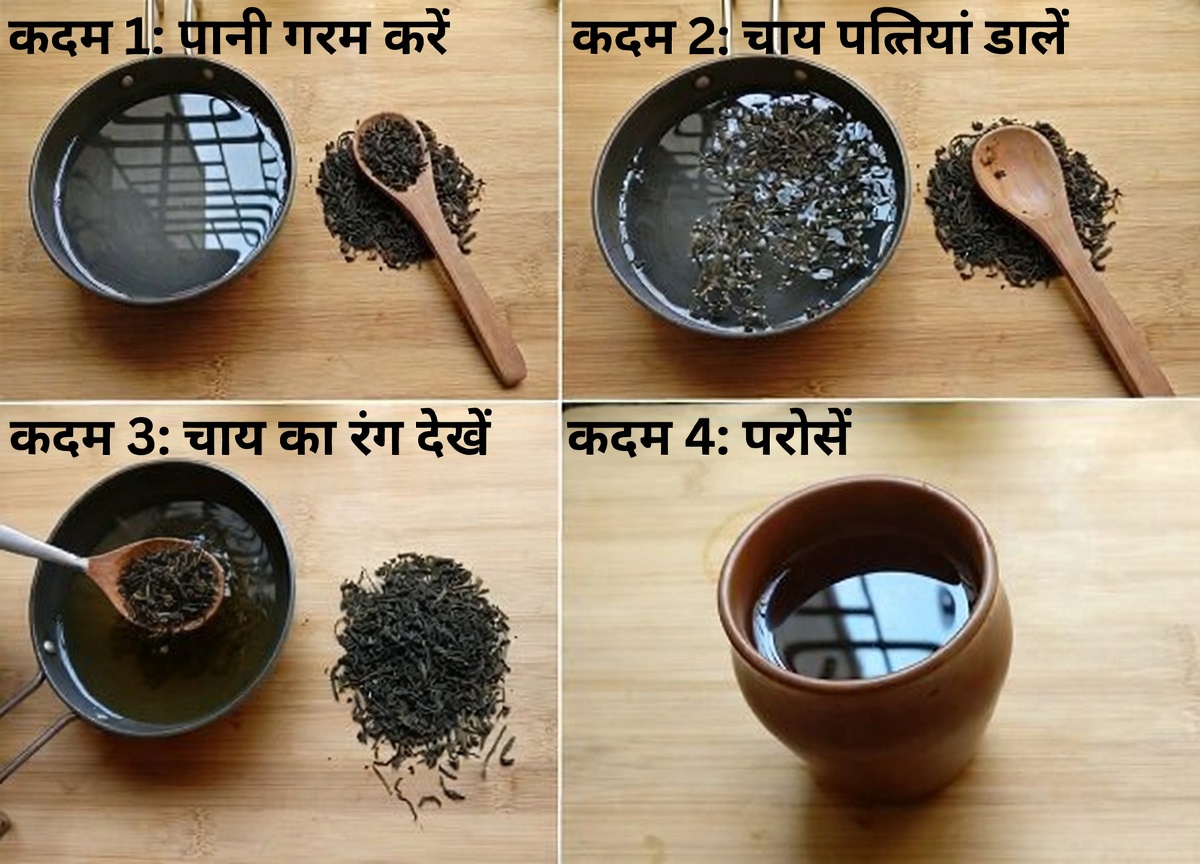 कदम 1: पानी गरम करें

कदम 2: चाय पत्तियां डालें

कदम 3: चाय का रंग देखें

कदम 4: परोसें