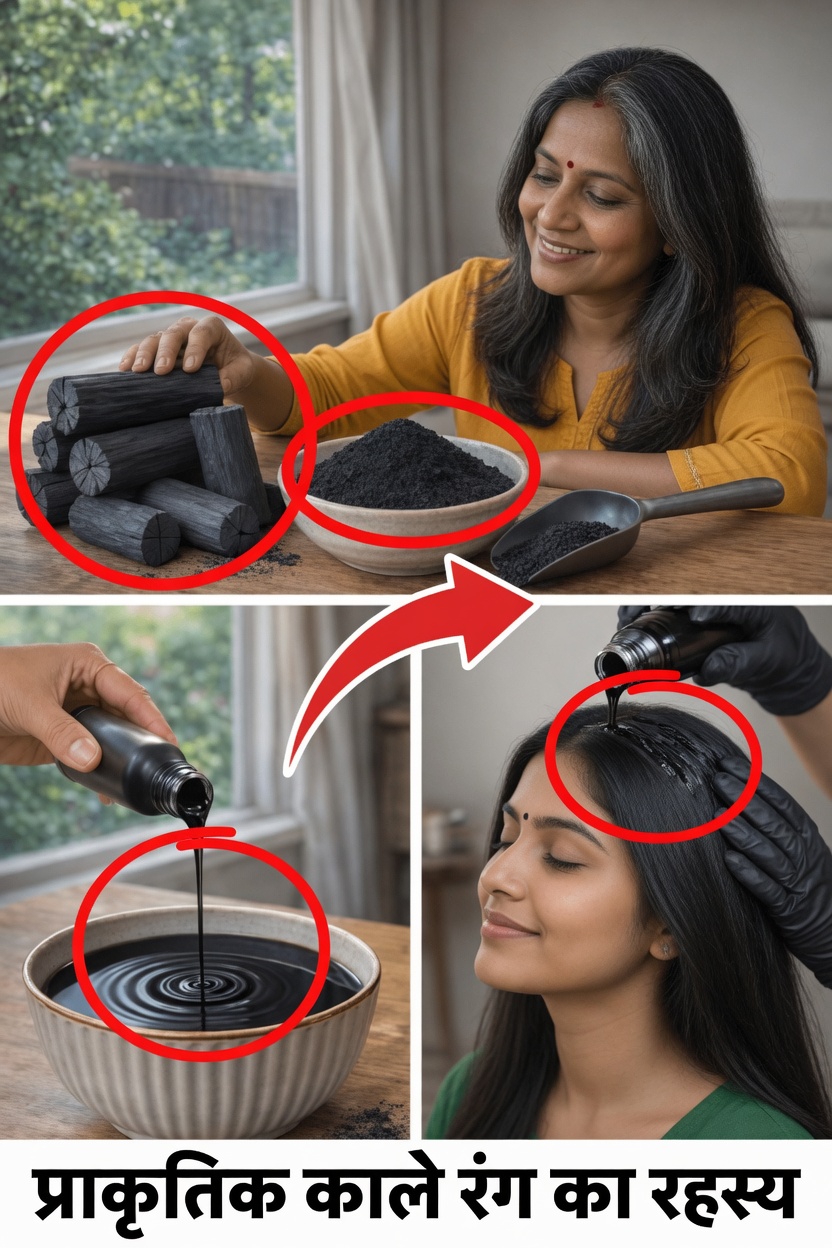 प्राकृतिक काले रंग का रहस्य